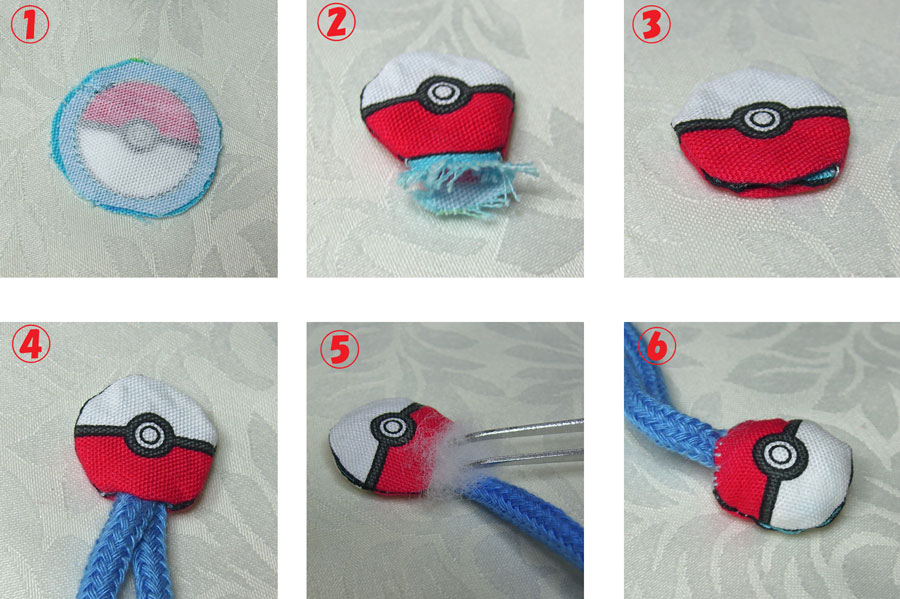 ①
②
③
④
⑤
⑥